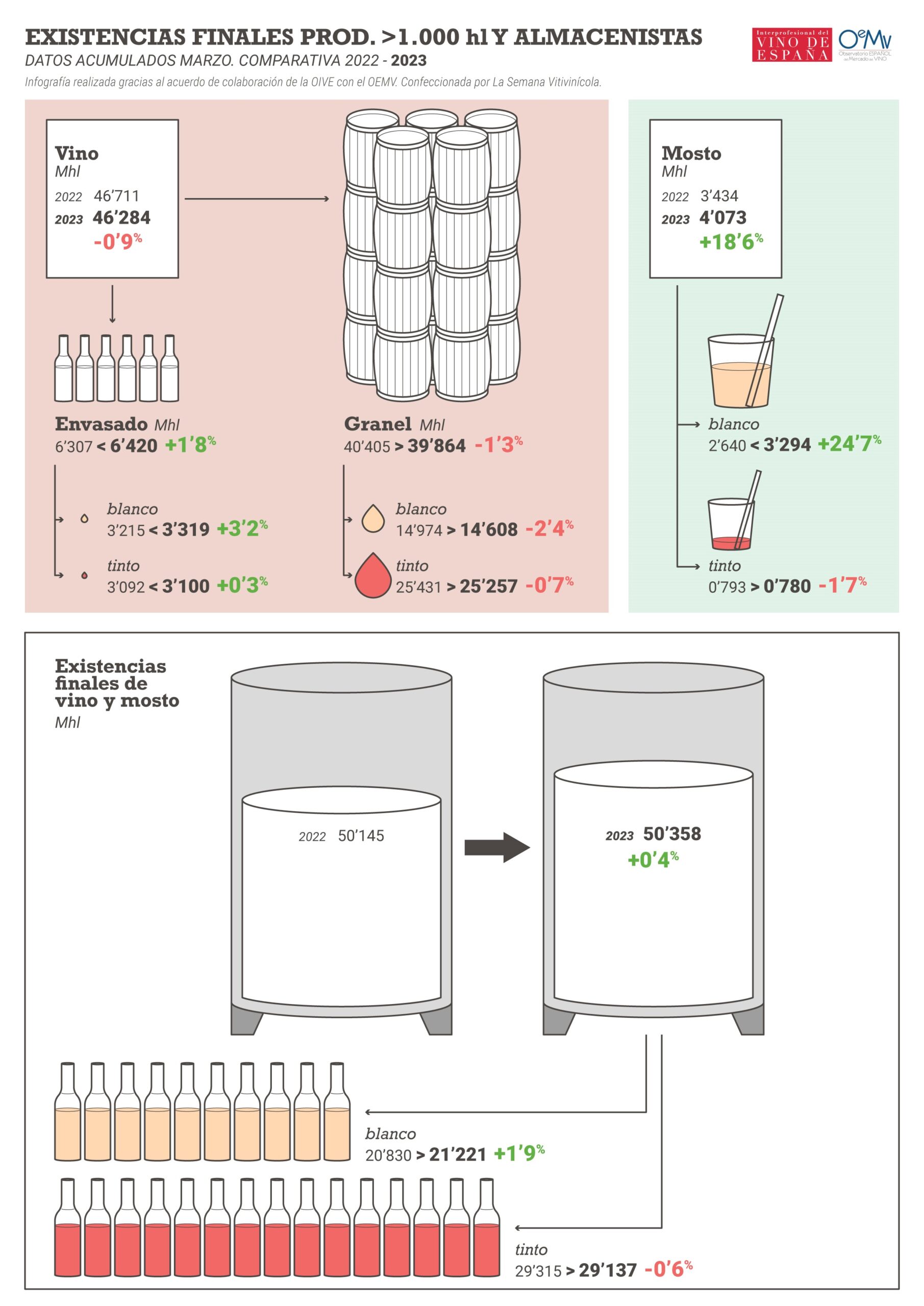 EXISTENCIAS FINALES PROD. >1.000 hl Y ALMACENISTAS
DATOS ACUMULADOS MARZO. COMPARATIVA 2022 - 2023
Infografía realizada gracias al acuerdo de colaboración de la OIVE con el OEMV. Confeccionada por La Semana Vitivinícola.

Interprofesional del VINO DE ESPAÑA

OeMv Observatorio ESPAÑOL del Mercado del VINO

Vino
Mhl
2022 46'711
2023 46'284
-0'9%

Envasado Mhl
6'307 < 6'420 +1'8%

blanco
3'215 < 3'319 +3'2%

tinto
3'092 < 3'100 +0'3%

Granel Mhl
40'405 > 39'864 -1'3%

blanco
14'974 > 14'608 -2'4%

tinto
25'431 > 25'257 -0'7%

Mosto
Mhl
2022 3'434
2023 4'073
+18'6%

blanco
2'640 < 3'294 +24'7%

tinto
0'793 > 0'780 -1'7%

Existencias finales de vino y mosto
Mhl

2022 50'145

2023 50'358
+0'4%

blanco
20'830 > 21'221 +1'9%

tinto
29'315 > 29'137 -0'6%