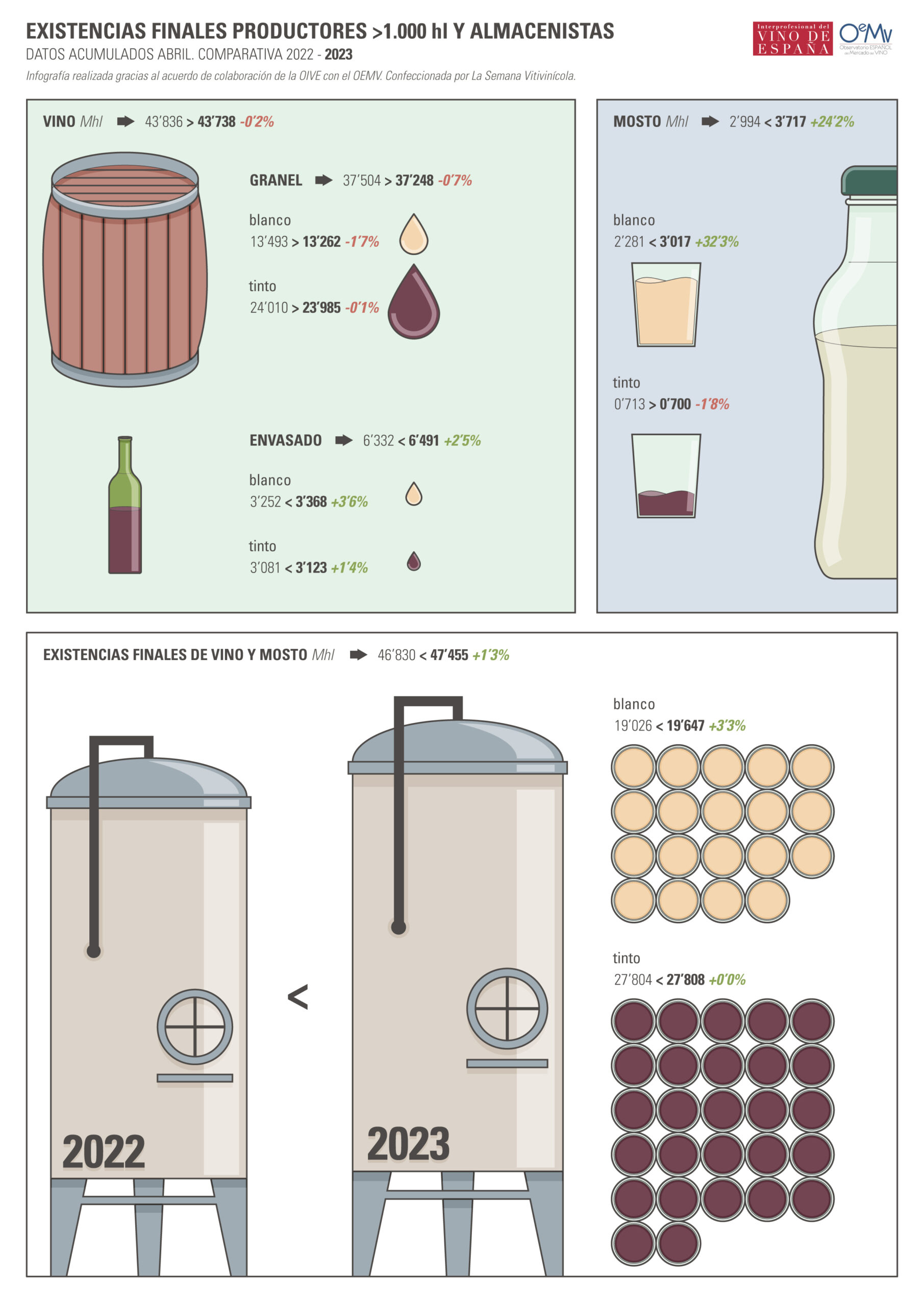 EXISTENCIAS FINALES PRODUCTORES >1.000 hl Y ALMACENISTAS
DATOS ACUMULADOS ABRIL. COMPARATIVA 2022 - 2023
Infografía realizada gracias al acuerdo de colaboración de la OIVE con el OEMV. Confeccionada por La Semana Vitivinícola.

Interprofesional del VINO DE ESPAÑA

OeMv Observatorio ESPAÑOL del Mercado del VINO

VINO Mhl 43'836 > 43'738 -0'2%

GRANEL 37'504 > 37'248 -0'7%

blanco
13'493 > 13'262 -1'7%

tinto
24'010 > 23'985 -0'1%

ENVASADO 6'332 < 6'491 +2'5%

blanco
3'252 < 3'368 +3'6%

tinto
3'081 < 3'123 +1'4%

MOSTO Mhl 2'994 < 3'717 +24'2%

blanco
2'281 < 3'017 +32'3%

tinto
0'713 > 0'700 -1'8%

EXISTENCIAS FINALES DE VINO Y MOSTO Mhl 46'830 < 47'455 +1'3%

2022 < 2023

blanco
19'026 < 19'647 +3'3%

tinto
27'804 < 27'808 +0'0%